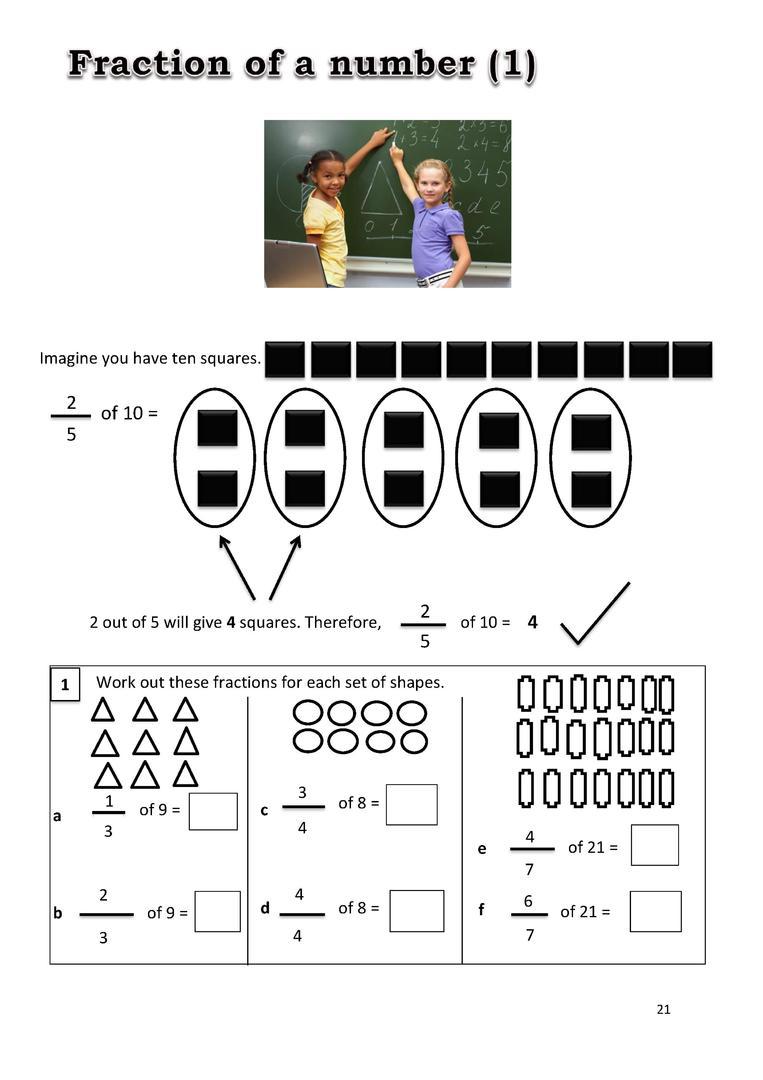 Fraction of a number (1)

Imagine you have ten squares.

$\frac{2}{5}$ of 10 =

2 out of 5 will give **4** squares. Therefore, $\frac{2}{5}$ of 10 = **4**

1 Work out these fractions for each set of shapes.

a $\frac{1}{3}$ of 9 =

b $\frac{2}{3}$ of 9 =

c $\frac{3}{4}$ of 8 =

d $\frac{4}{4}$ of 8 =

e $\frac{4}{7}$ of 21 =

f $\frac{6}{7}$ of 21 =

21