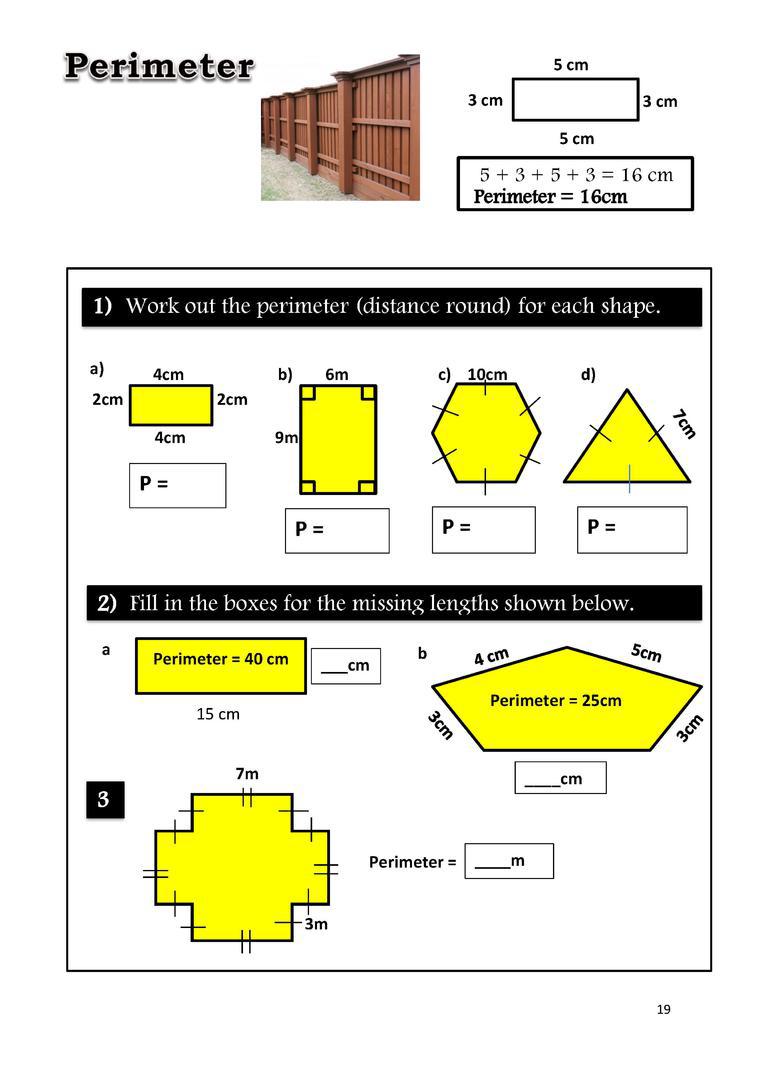 Perimeter

5 cm
3 cm
3 cm
5 cm

5 + 3 + 5 + 3 = 16 cm
Perimeter = 16cm

1) Work out the perimeter (distance round) for each shape.

a)
4cm
2cm
2cm
4cm
P =

b) 6m
9m
P =

c) 10cm
P =

d)
7cm
P =

2) Fill in the boxes for the missing lengths shown below.

a
Perimeter = 40 cm
___cm
15 cm

b
4 cm
5cm
Perimeter = 25cm
3cm
3cm
____cm

3
7m
3m
Perimeter = ____m

19