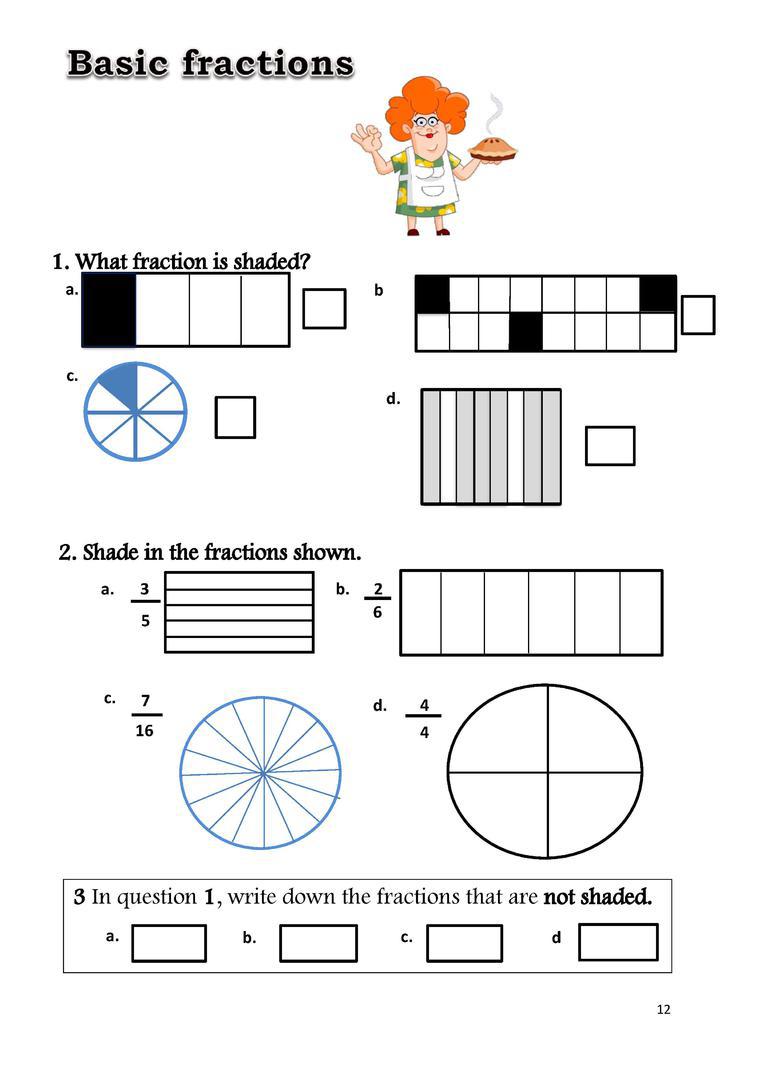 Basic fractions

1. What fraction is shaded?

a.

b

c.

d.

2. Shade in the fractions shown.

a. $\frac{3}{5}$

b. $\frac{2}{6}$

c. $\frac{7}{16}$

d. $\frac{4}{4}$

3 In question 1, write down the fractions that are not shaded.

a.

b.

c.

d

12