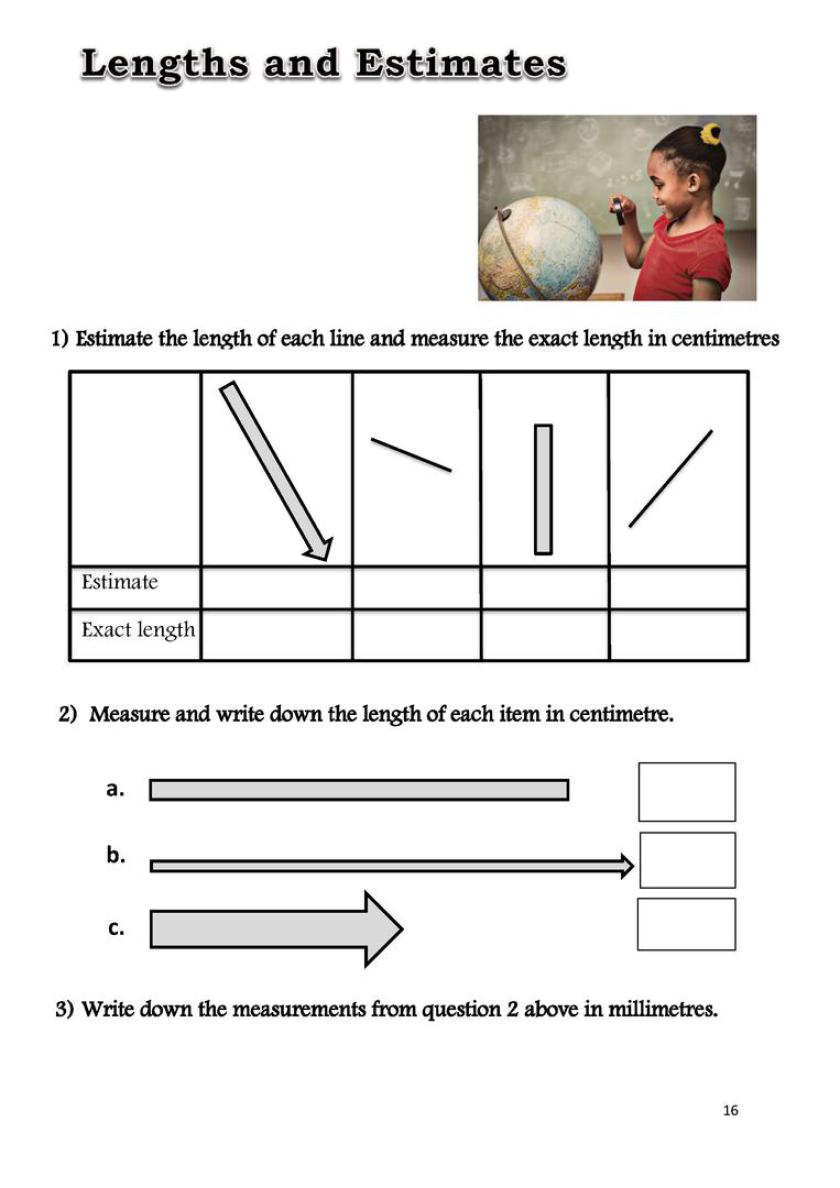 Lengths and Estimates

1) Estimate the length of each line and measure the exact length in centimetres

|  |  |  |  |  |
|---|---|---|---|---|
| Estimate |  |  |  |  |
| Exact length |  |  |  |  |

2) Measure and write down the length of each item in centimetre.

a.

b.

c.

3) Write down the measurements from question 2 above in millimetres.

16