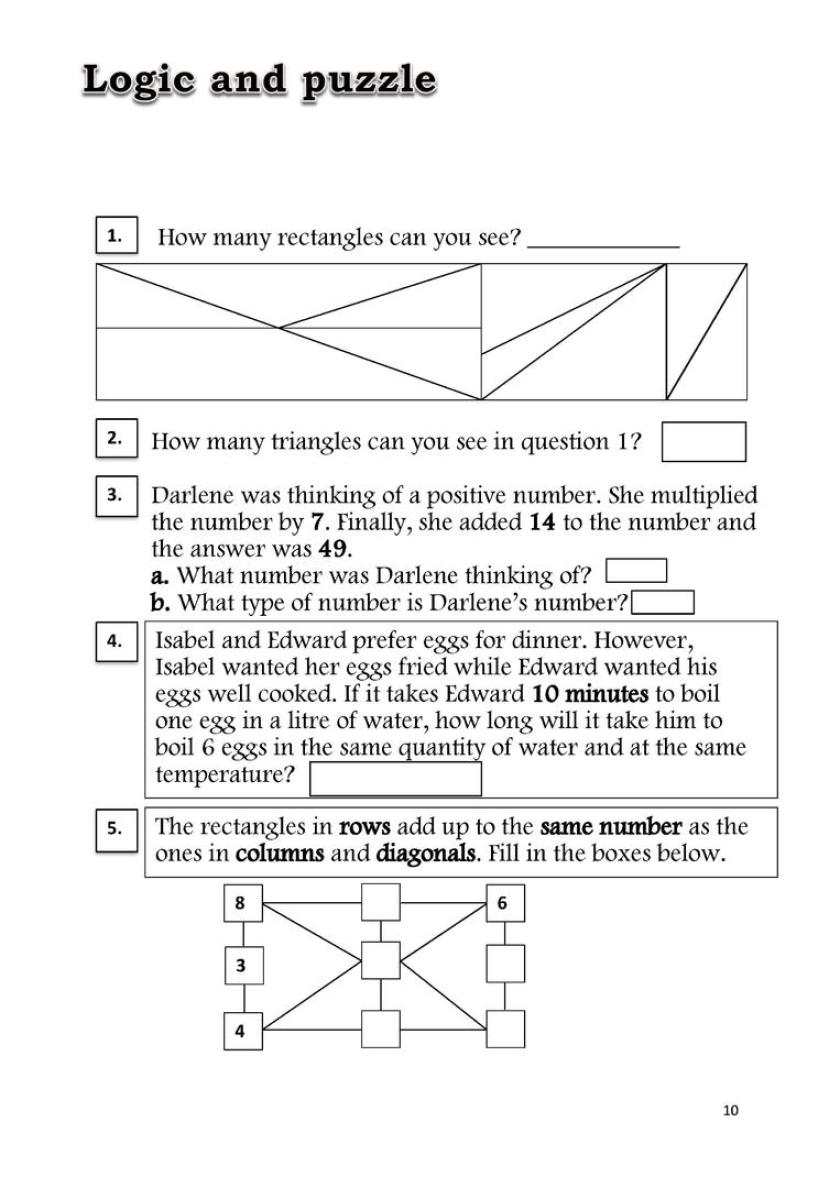 Logic and puzzle

1. How many rectangles can you see? ____________

2. How many triangles can you see in question 1?

3. Darlene was thinking of a positive number. She multiplied the number by **7**. Finally, she added **14** to the number and the answer was **49**.
**a.** What number was Darlene thinking of?
**b.** What type of number is Darlene's number?

4. Isabel and Edward prefer eggs for dinner. However, Isabel wanted her eggs fried while Edward wanted his eggs well cooked. If it takes Edward **10 minutes** to boil one egg in a litre of water, how long will it take him to boil 6 eggs in the same quantity of water and at the same temperature?

5. The rectangles in **rows** add up to the **same number** as the ones in **columns** and **diagonals**. Fill in the boxes below.

8
6
3
4

10